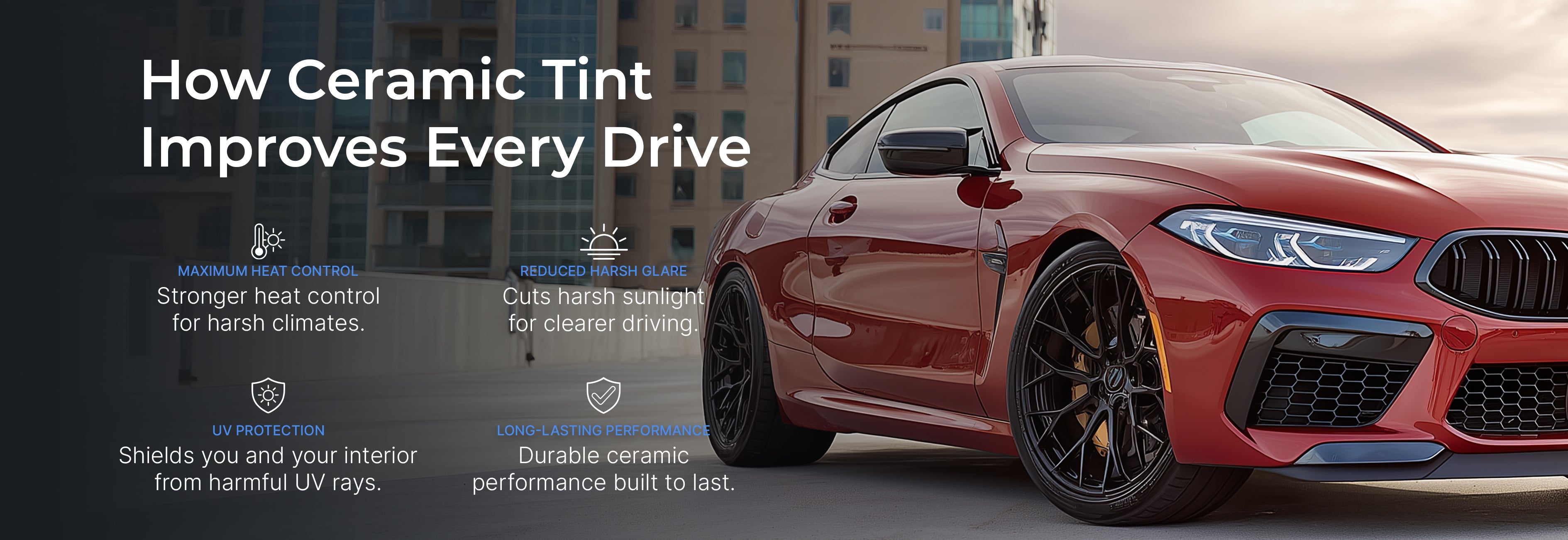 How Ceramic Tint Improves Every Drive

MAXIMUM HEAT CONTROL
Stronger heat control for harsh climates.

REDUCED HARSH GLARE
Cuts harsh sunlight for clearer driving.

UV PROTECTION
Shields you and your interior from harmful UV rays.

LONG-LASTING PERFORMANCE
Durable ceramic performance built to last.