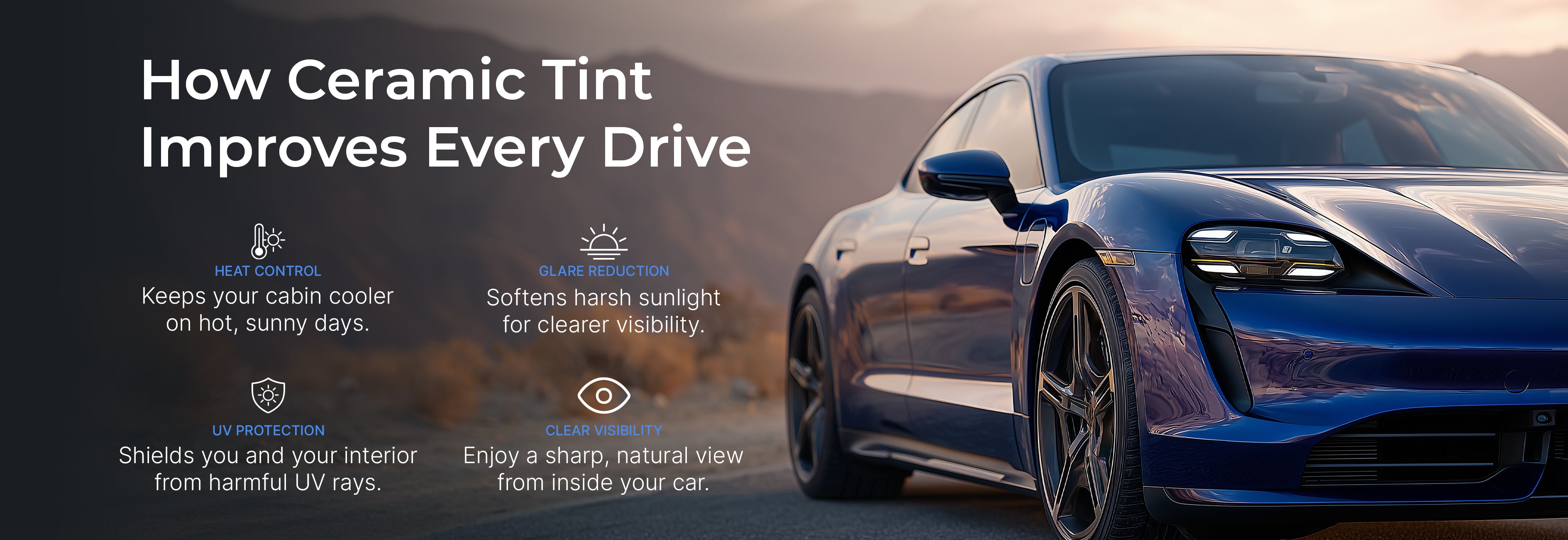 How Ceramic Tint Improves Every Drive

HEAT CONTROL
Keeps your cabin cooler on hot, sunny days.

GLARE REDUCTION
Softens harsh sunlight for clearer visibility.

UV PROTECTION
Shields you and your interior from harmful UV rays.

CLEAR VISIBILITY
Enjoy a sharp, natural view from inside your car.