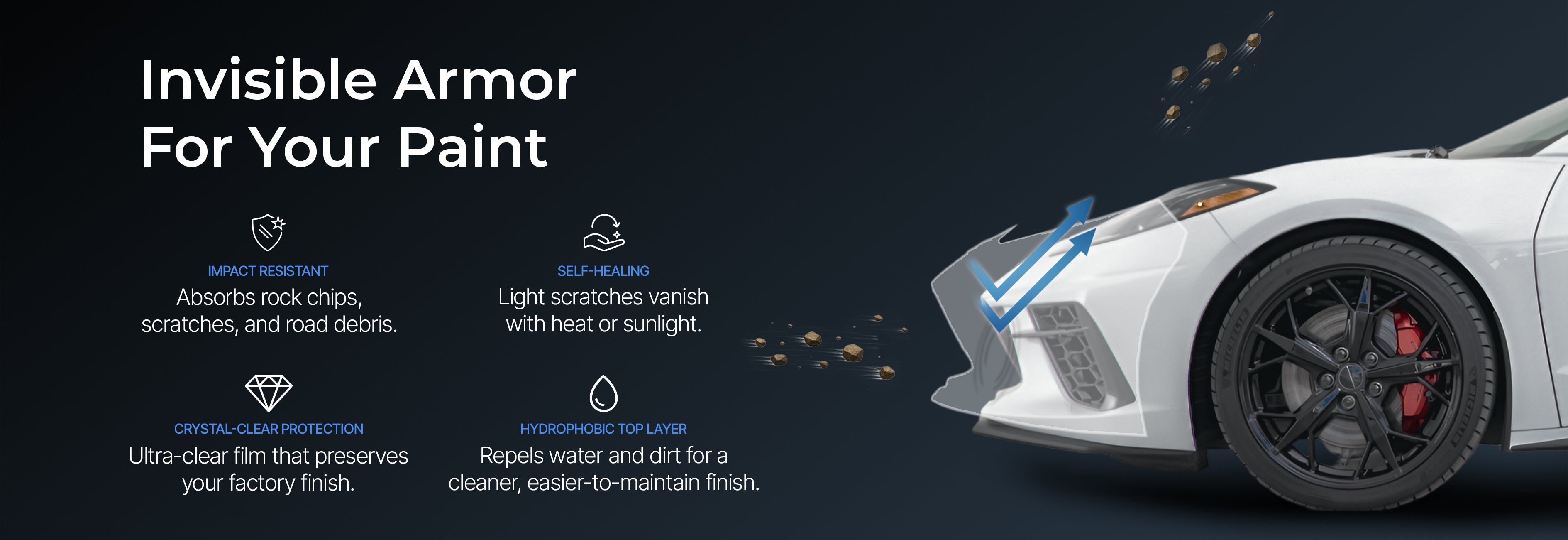 Invisible Armor
For Your Paint

IMPACT RESISTANT
Absorbs rock chips, scratches, and road debris.

SELF-HEALING
Light scratches vanish with heat or sunlight.

CRYSTAL-CLEAR PROTECTION
Ultra-clear film that preserves your factory finish.

HYDROPHOBIC TOP LAYER
Repels water and dirt for a cleaner, easier-to-maintain finish.