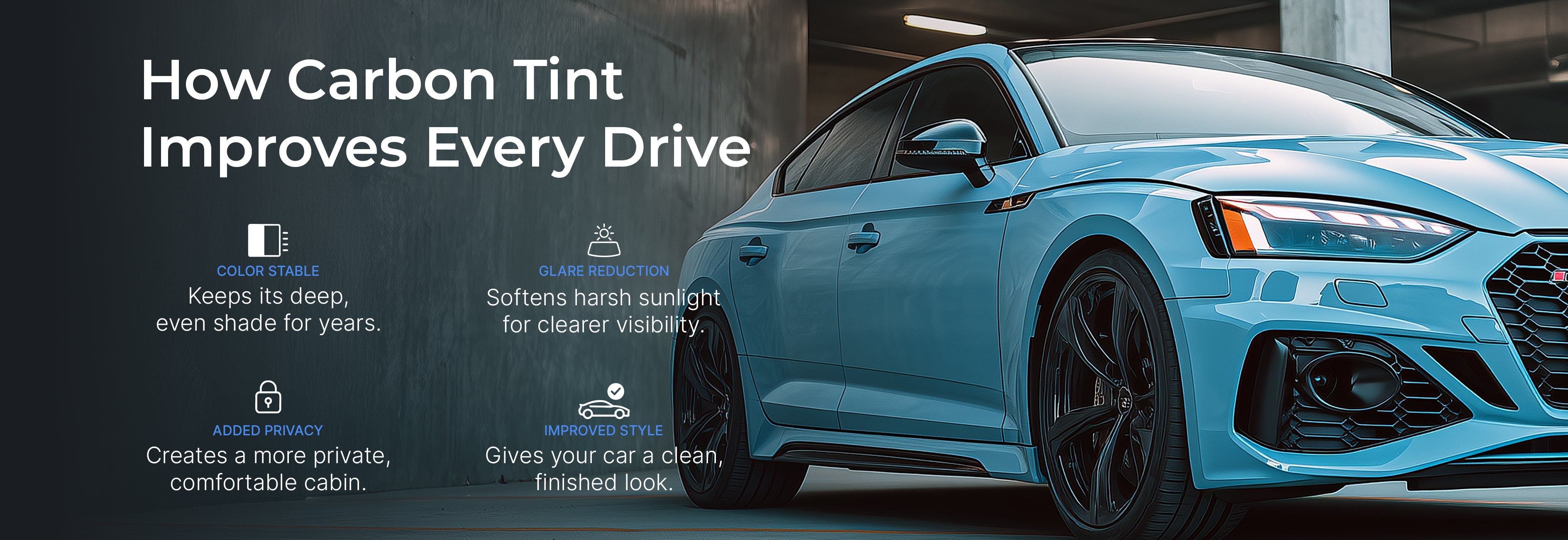 How Carbon Tint Improves Every Drive

COLOR STABLE
Keeps its deep, even shade for years.

GLARE REDUCTION
Softens harsh sunlight for clearer visibility.

ADDED PRIVACY
Creates a more private, comfortable cabin.

IMPROVED STYLE
Gives your car a clean, finished look.