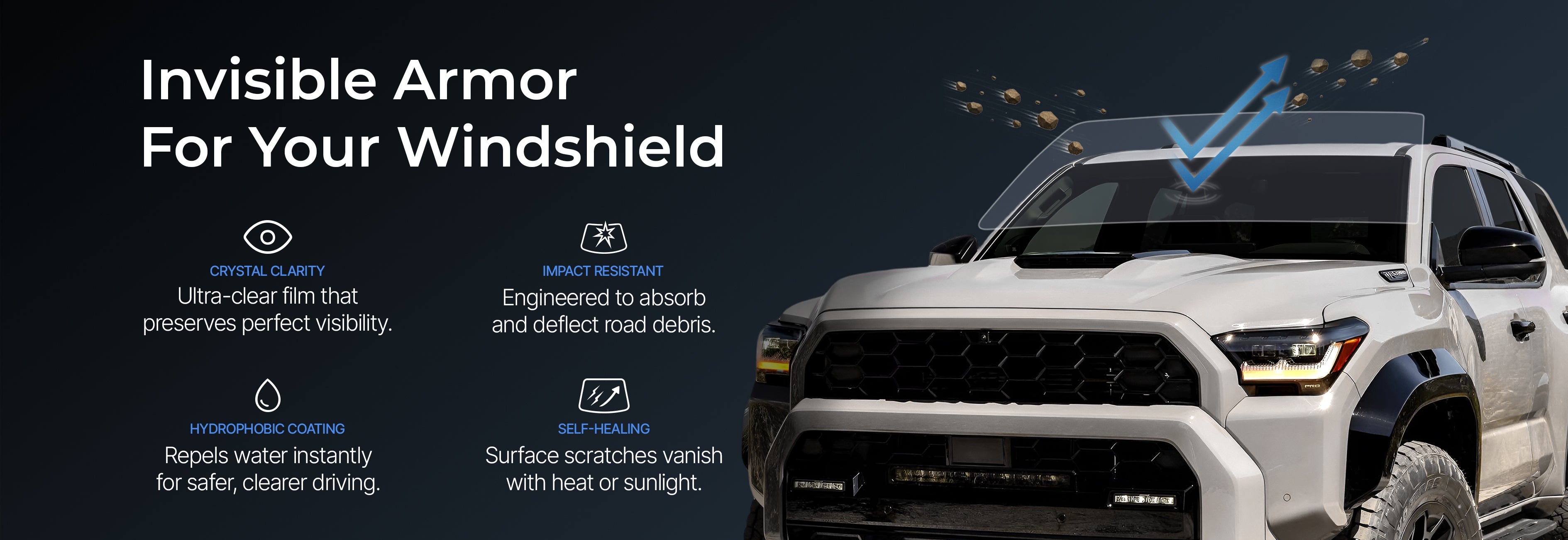 Invisible Armor
For Your Windshield

CRYSTAL CLARITY
Ultra-clear film that preserves perfect visibility.

IMPACT RESISTANT
Engineered to absorb and deflect road debris.

HYDROPHOBIC COATING
Repels water instantly for safer, clearer driving.

SELF-HEALING
Surface scratches vanish with heat or sunlight.